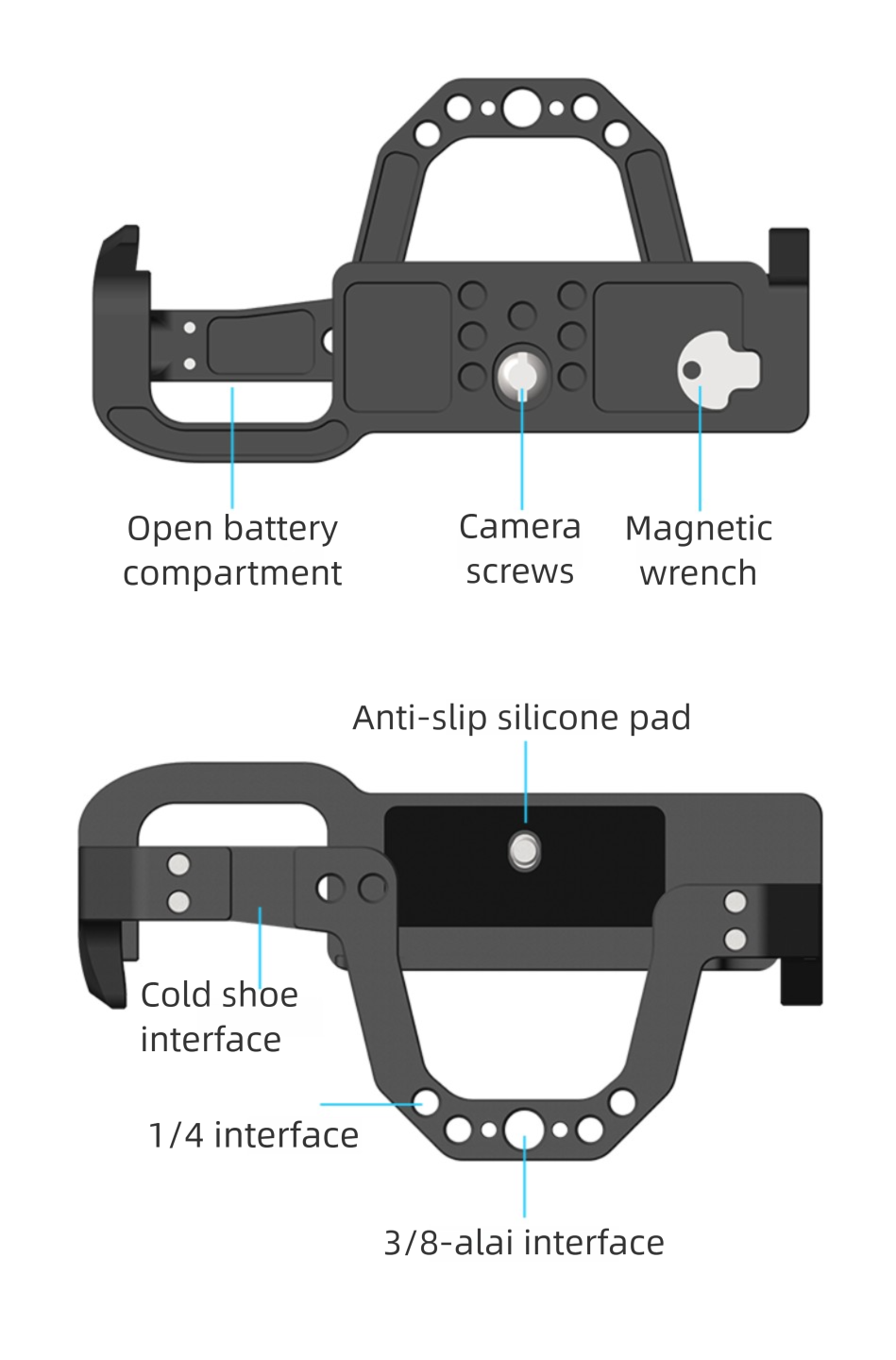 Open battery compartment

Camera screws

Magnetic wrench

Anti-slip silicone pad

Cold shoe interface

1/4 interface

3/8-alai interface