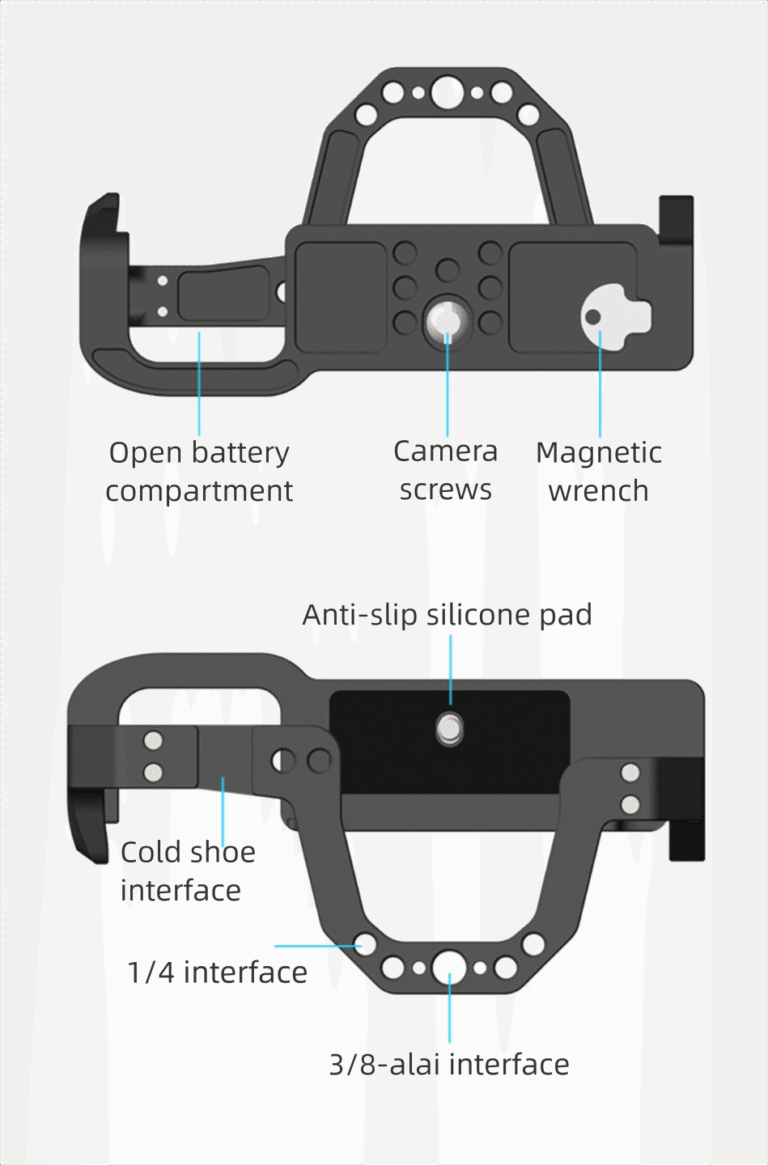 Open battery compartment

Camera screws

Magnetic wrench

Anti-slip silicone pad

Cold shoe interface

1/4 interface

3/8-alai interface