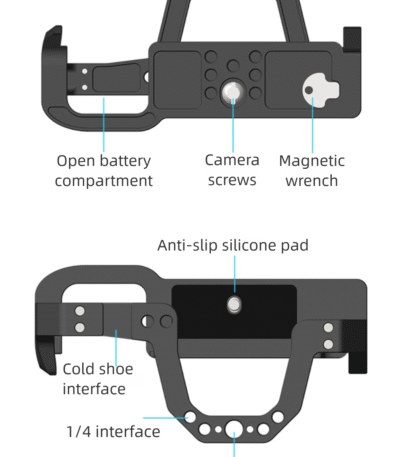 Open battery compartment

Camera screws

Magnetic wrench

Anti-slip silicone pad

Cold shoe interface

1/4 interface